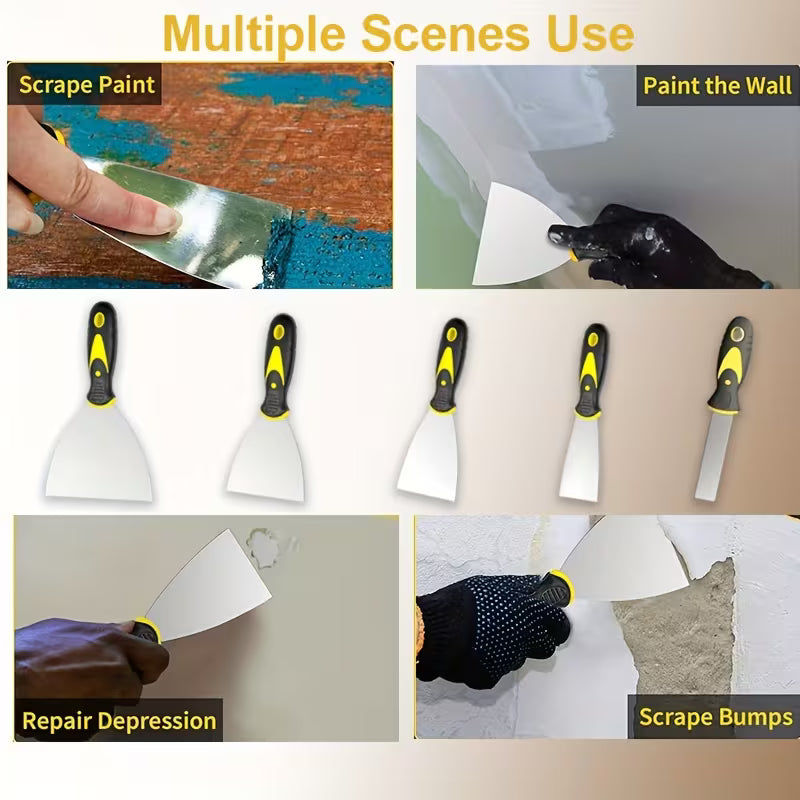 Multiple Scenes Use

Scrape Paint

Paint the Wall

Repair Depression

Scrape Bumps